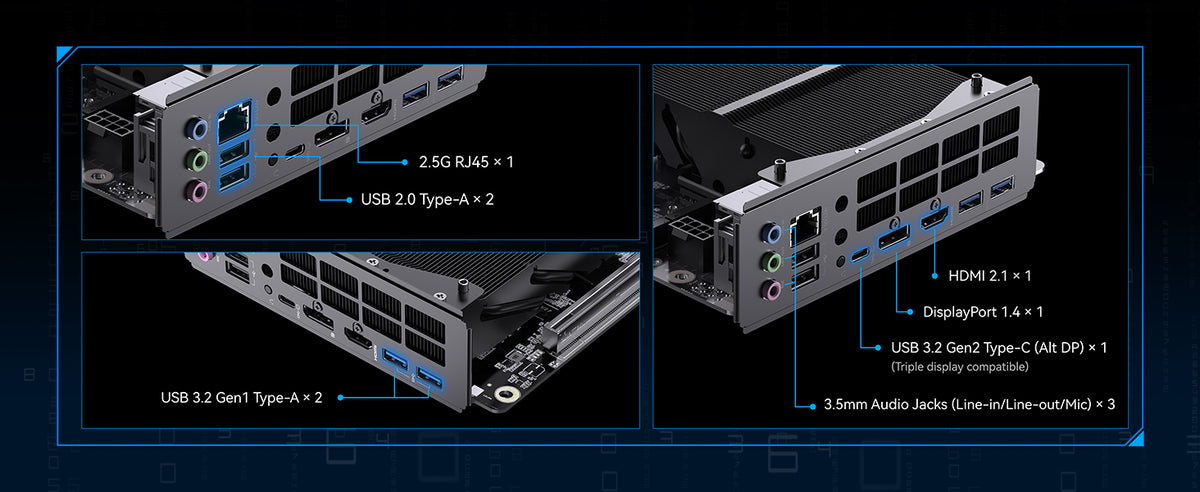 2.5G RJ45 × 1

USB 2.0 Type-A × 2

USB 3.2 Gen1 Type-A × 2

HDMI 2.1 × 1

DisplayPort 1.4 × 1

USB 3.2 Gen2 Type-C (Alt DP) × 1
(Triple display compatible)

3.5mm Audio Jacks (Line-in/Line-out/Mic) × 3